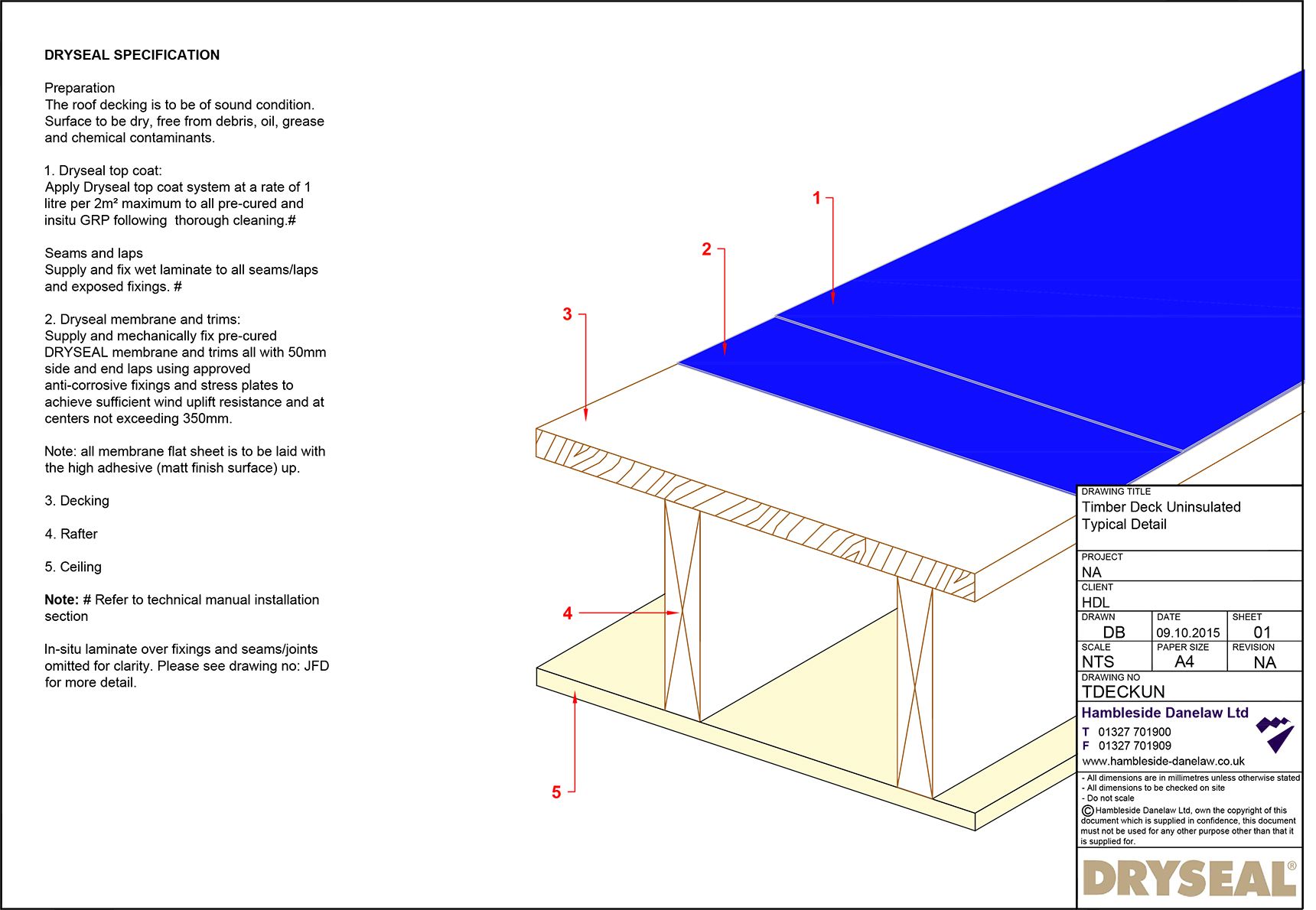 DRYSEAL SPECIFICATION

Preparation
The roof decking is to be of sound condition. Surface to be dry, free from debris, oil, grease and chemical contaminants.

1. Dryseal top coat:
Apply Dryseal top coat system at a rate of 1 litre per 2m² maximum to all pre-cured and insitu GRP following thorough cleaning.#

Seams and laps
Supply and fix wet laminate to all seams/laps and exposed fixings. #

2. Dryseal membrane and trims:
Supply and mechanically fix pre-cured DRYSEAL membrane and trims all with 50mm side and end laps using approved anti-corrosive fixings and stress plates to achieve sufficient wind uplift resistance and at centers not exceeding 350mm.

Note: all membrane flat sheet is to be laid with the high adhesive (matt finish surface) up.

3. Decking

4. Rafter

5. Ceiling

Note: # Refer to technical manual installation section

In-situ laminate over fixings and seams/joints omitted for clarity. Please see drawing no: JFD for more detail.

1
2
3
4
5

DRAWING TITLE
Timber Deck Uninsulated Typical Detail

PROJECT
NA

CLIENT
HDL

| DRAWN | DATE | SHEET |
|---|---|---|
| DB | 09.10.2015 | 01 |
| SCALE | PAPER SIZE | REVISION |
| NTS | A4 | NA |

DRAWING NO
TDECKUN

Hambleside Danelaw Ltd
T 01327 701900
F 01327 701909
www.hambleside-danelaw.co.uk

- All dimensions are in millimetres unless otherwise stated
- All dimensions to be checked on site
- Do not scale
© Hambleside Danelaw Ltd, own the copyright of this document which is supplied in confidence, this document must not be used for any other purpose other than that it is supplied for.

DRYSEAL®